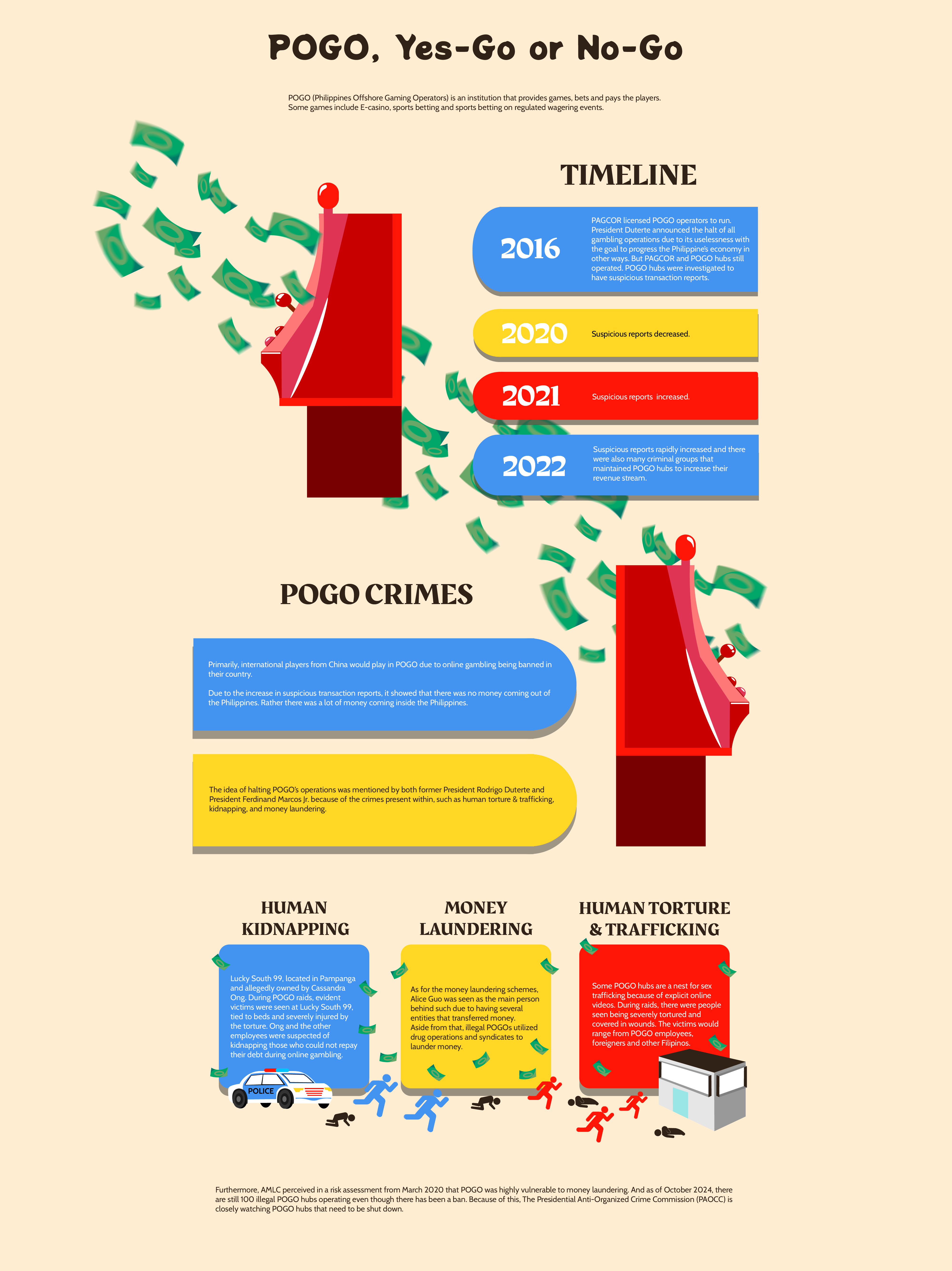 POGO, Yes-Go or No-Go

POGO (Philippines Offshore Gaming Operators) is an institution that provides games, bets and pays the players. Some games include E-casino, sports betting and sports betting on regulated wagering events.

TIMELINE

2016

PAGCOR licensed POGO operators to run. President Duterte announced the halt of all gambling operations due to its uselessness with the goal to progress the Philippine's economy in other ways. But PAGCOR and POGO hubs still operated. POGO hubs were investigated to have suspicious transaction reports.

2020

Suspicious reports decreased.

2021

Suspicious reports increased.

2022

Suspicious reports rapidly increased and there were also many criminal groups that maintained POGO hubs to increase their revenue stream.

POGO CRIMES

Primarily, international players from China would play in POGO due to online gambling being banned in their country.

Due to the increase in suspicious transaction reports, it showed that there was no money coming out of the Philippines. Rather there was a lot of money coming inside the Philippines.

The idea of halting POGO's operations was mentioned by both former President Rodrigo Duterte and President Ferdinand Marcos Jr. because of the crimes present within, such as human torture & trafficking, kidnapping, and money laundering.

HUMAN KIDNAPPING

Lucky South 99, located in Pampanga and allegedly owned by Cassandra Ong. During POGO raids, evident victims were seen at Lucky South 99, tied to beds and severely injured by the torture. Ong and the other employees were suspected of kidnapping those who could not repay their debt during online gambling.

POLICE

MONEY LAUNDERING

As for the money laundering schemes, Alice Guo was seen as the main person behind such due to having several entities that transferred money. Aside from that, illegal POGOs utilized drug operations and syndicates to launder money.

HUMAN TORTURE & TRAFFICKING

Some POGO hubs are a nest for sex trafficking because of explicit online videos. During raids, there were people seen being severely tortured and covered in wounds. The victims would range from POGO employees, foreigners and other Filipinos.

Furthermore, AMLC perceived in a risk assessment from March 2020 that POGO was highly vulnerable to money laundering. And as of October 2024, there are still 100 illegal POGO hubs operating even though there has been a ban. Because of this, The Presidential Anti-Organized Crime Commission (PAOCC) is closely watching POGO hubs that need to be shut down.